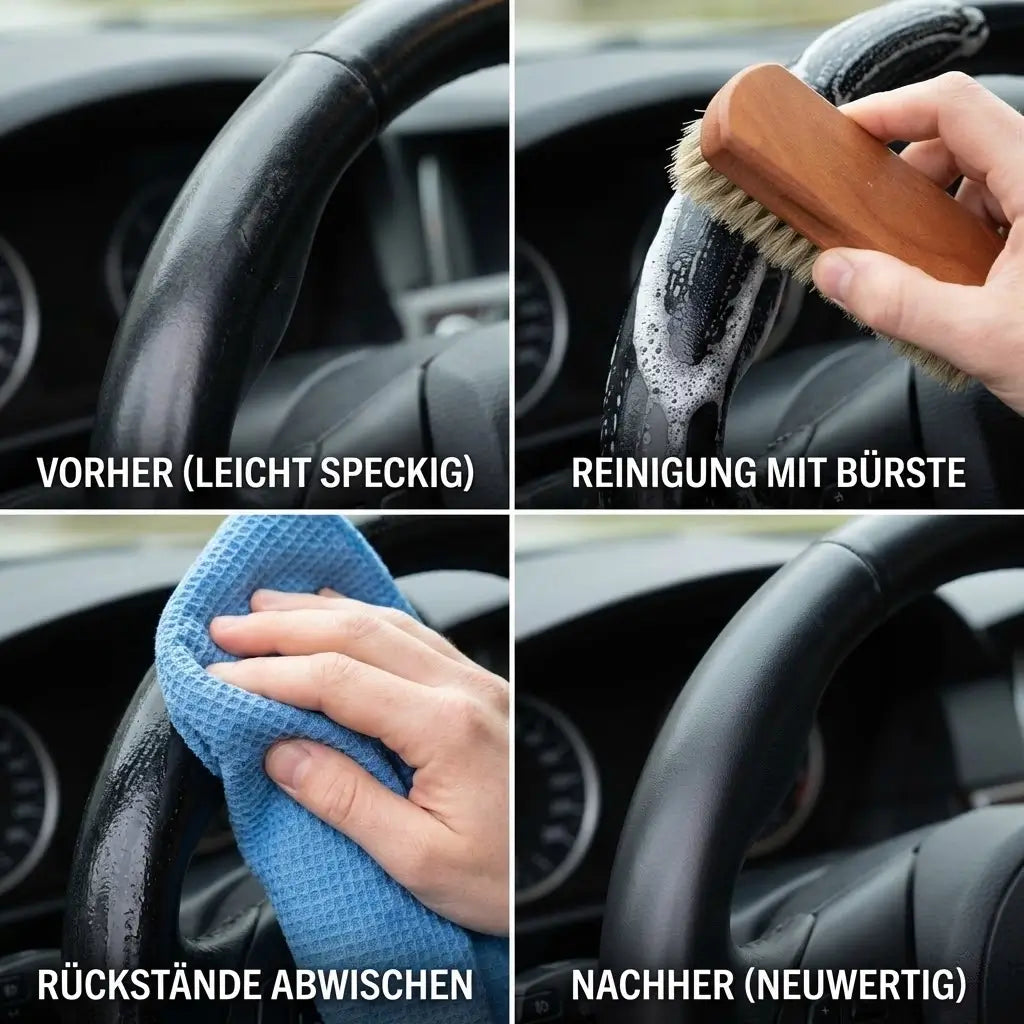 VORHER (LEICHT SPECKIG)

REINIGUNG MIT BÜRSTE

RÜCKSTÄNDE ABWISCHEN

NACHHER (NEUWERTIG)